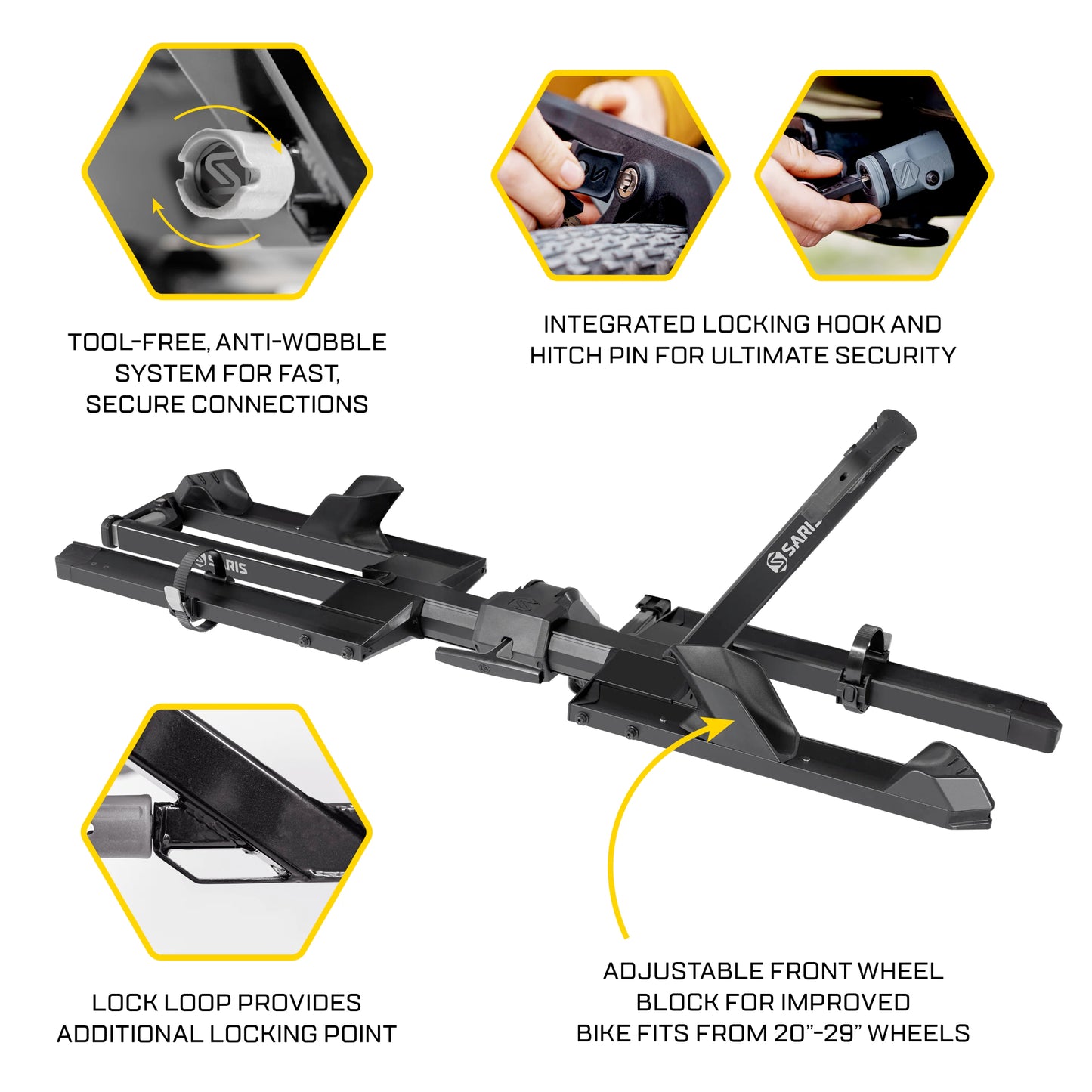 TOOL-FREE, ANTI-WOBBLE SYSTEM FOR FAST, SECURE CONNECTIONS

INTEGRATED LOCKING HOOK AND HITCH PIN FOR ULTIMATE SECURITY

SARIS

SARIS

LOCK LOOP PROVIDES ADDITIONAL LOCKING POINT

ADJUSTABLE FRONT WHEEL BLOCK FOR IMPROVED BIKE FITS FROM 20"-29" WHEELS